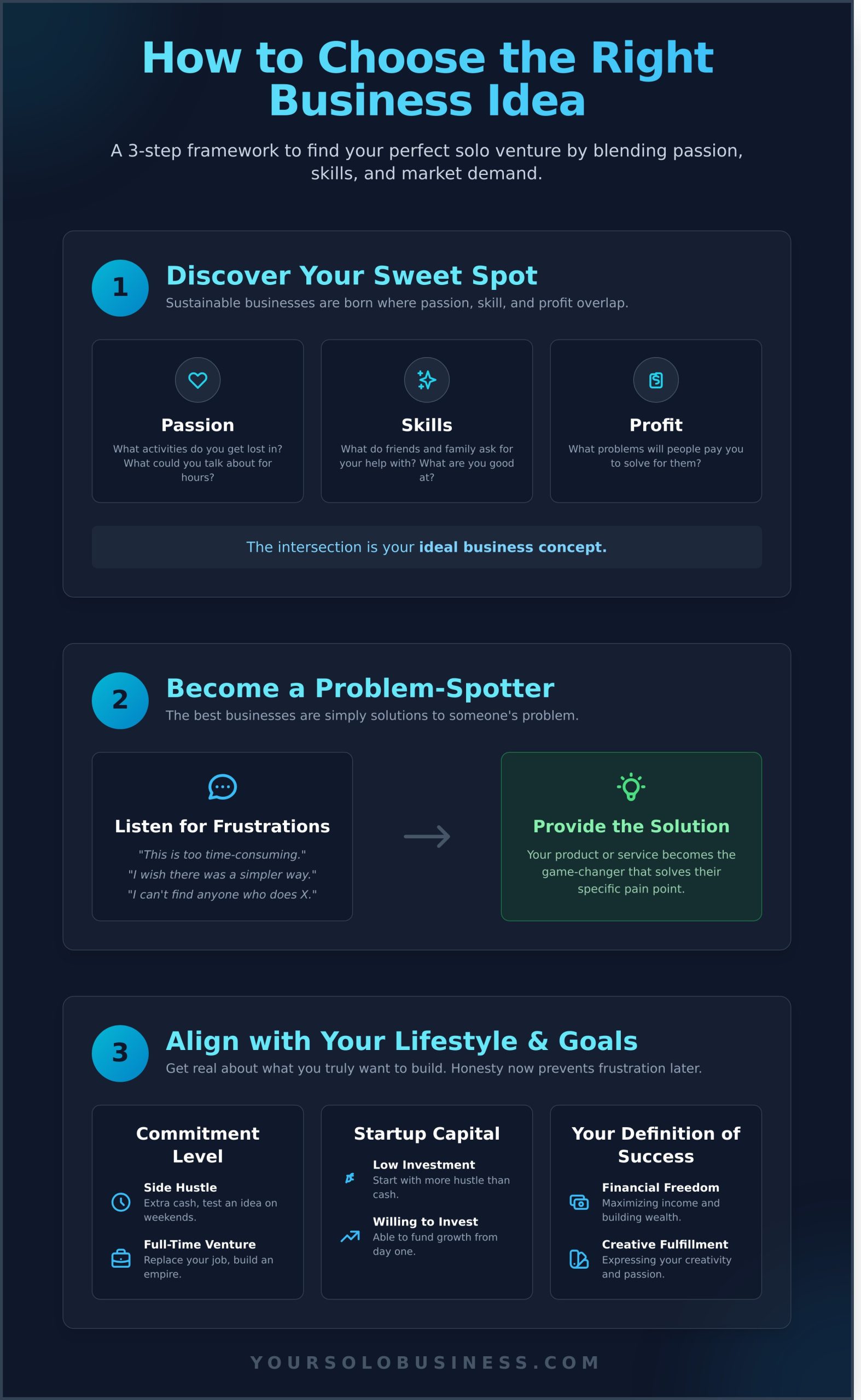 How to Choose the Right Business Idea

A 3-step framework to find your perfect solo venture by blending passion, skills, and market demand.

1

Discover Your Sweet Spot

Sustainable businesses are born where passion, skill, and profit overlap.

Passion

What activities do you get lost in? What could you talk about for hours?

Skills

What do friends and family ask for your help with? What are you good at?

Profit

What problems will people pay you to solve for them?

The intersection is your ideal business concept.

2

Become a Problem-Spotter

The best businesses are simply solutions to someone's problem.

Listen for Frustrations

"This is too time-consuming."
"I wish there was a simpler way."
"I can't find anyone who does X."

Provide the Solution

Your product or service becomes the game-changer that solves their specific pain point.

3

Align with Your Lifestyle & Goals

Get real about what you truly want to build. Honesty now prevents frustration later.

Commitment Level

Side Hustle
Extra cash, test an idea on weekends.

Full-Time Venture
Replace your job, build an empire.

Startup Capital

Low Investment
Start with more hustle than cash.

Willing to Invest
Able to fund growth from day one.

Your Definition of Success

Financial Freedom
Maximizing income and building wealth.

Creative Fulfillment
Expressing your creativity and passion.

YOURSOLOBUSINESS.COM